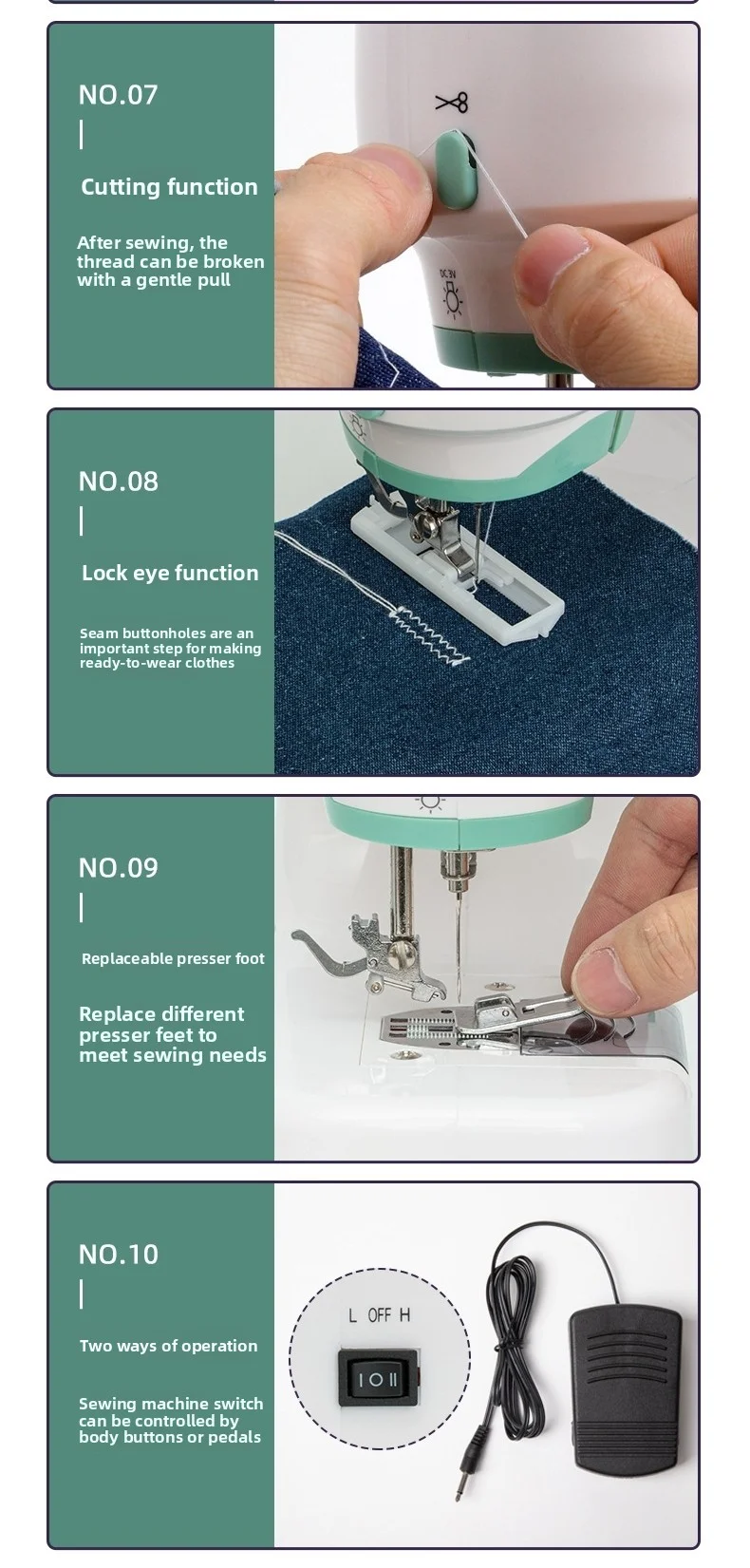 NO.07

Cutting function

After sewing, the thread can be broken with a gentle pull

DC 3V

NO.08

Lock eye function

Seam buttonholes are an important step for making ready-to-wear clothes

NO.09

Replaceable presser foot

Replace different presser feet to meet sewing needs

NO.10

Two ways of operation

Sewing machine switch can be controlled by body buttons or pedals

L OFF H

I O II