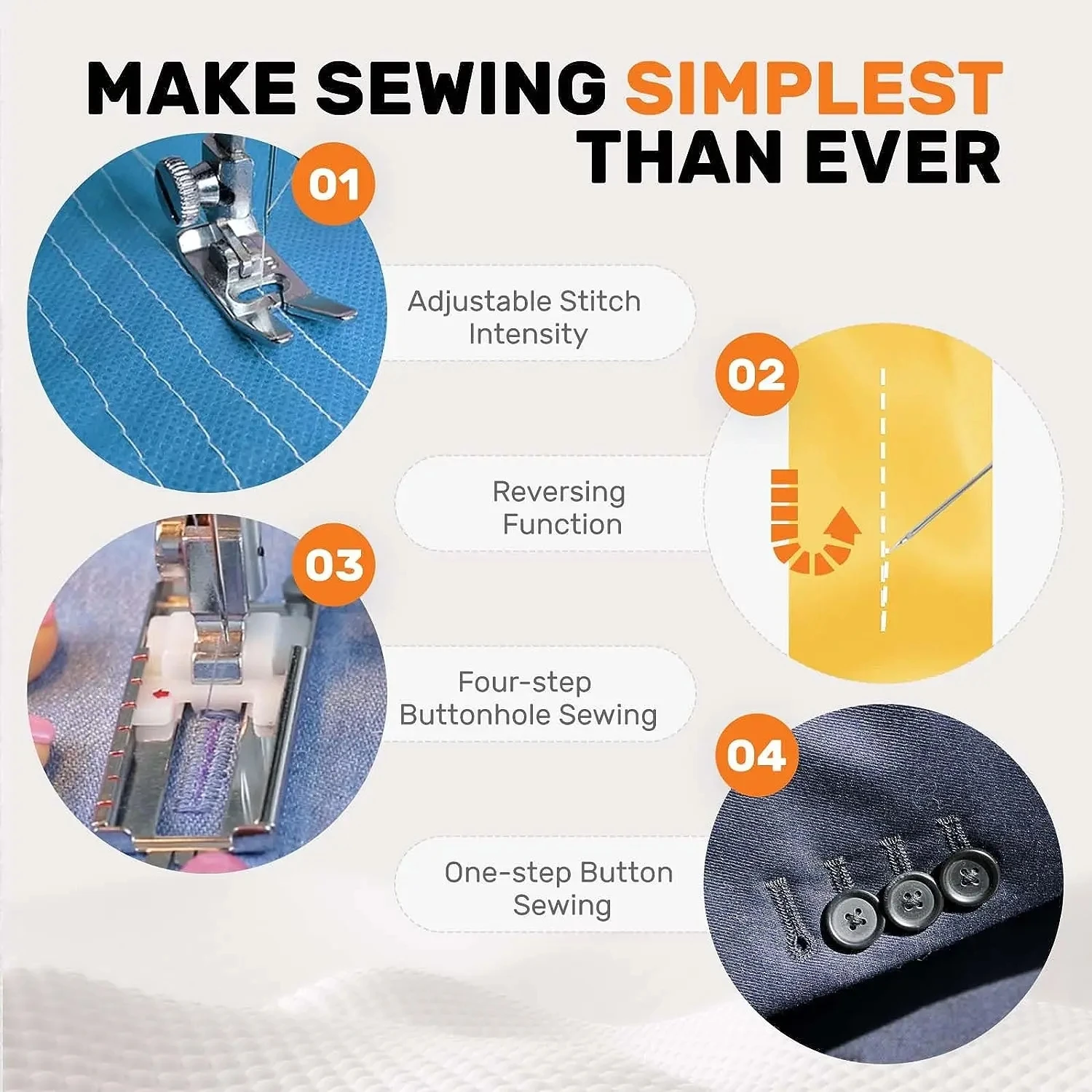 MAKE SEWING SIMPLEST THAN EVER

01

Adjustable Stitch Intensity

02

Reversing Function

03

Four-step Buttonhole Sewing

04

One-step Button Sewing