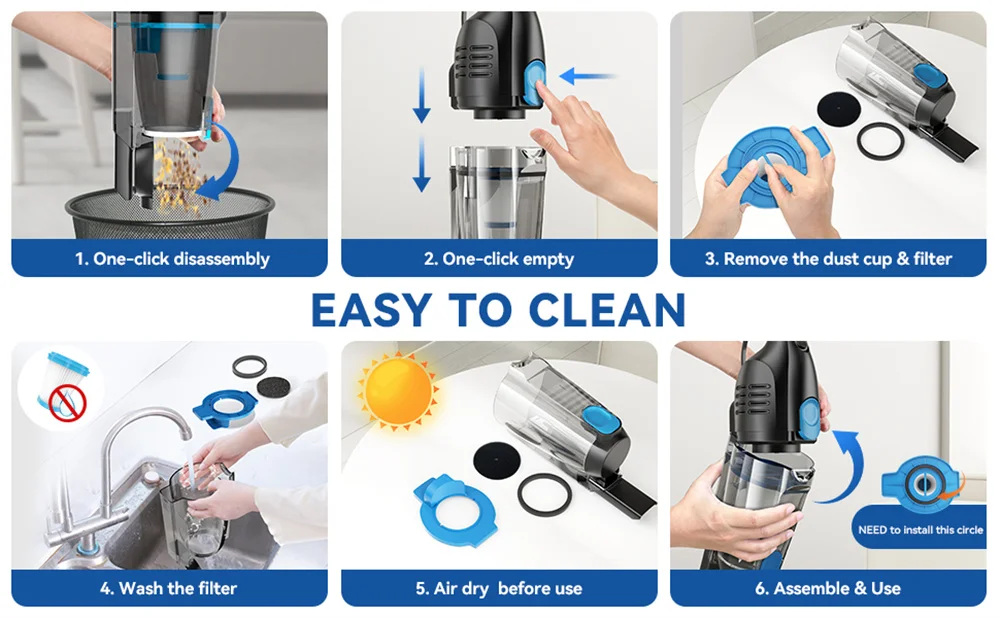 1. One-click disassembly

2. One-click empty

3. Remove the dust cup & filter

EASY TO CLEAN

4. Wash the filter

5. Air dry before use

NEED to install this circle

6. Assemble & Use